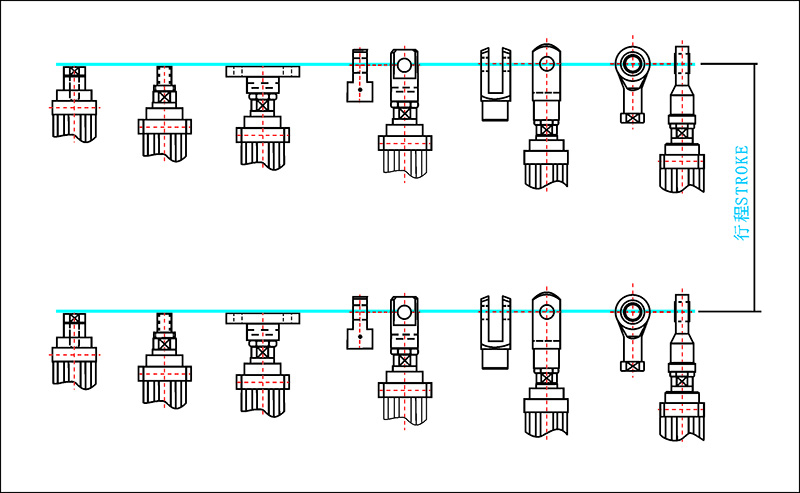 行程STROKE