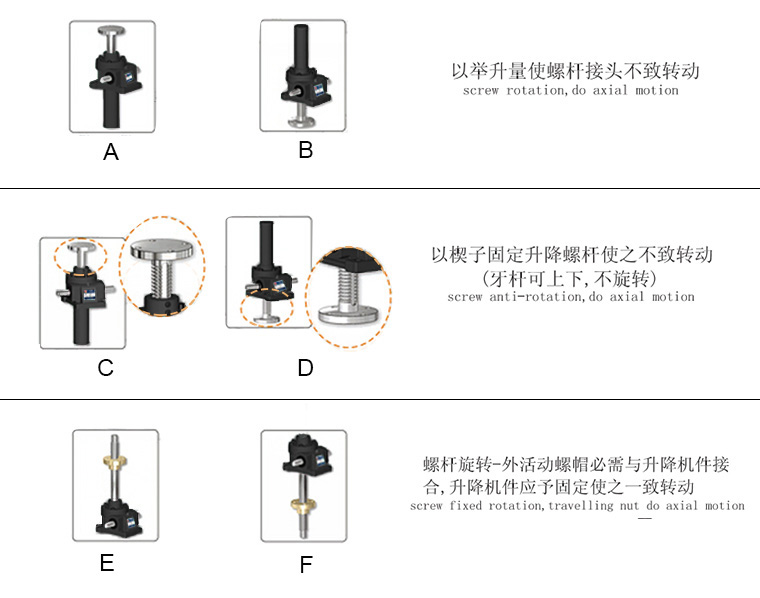 A

B

以举升量使螺杆接头不致转动
screw rotation,do axial motion

C

D

以楔子固定升降螺杆使之不致转动
(牙杆可上下,不旋转)
screw anti-rotation,do axial motion

E

F

螺杆旋转-外活动螺帽必需与升降机件接合,升降机件应予固定使之一致转动
screw fixed rotation,travelling nut do axial motion